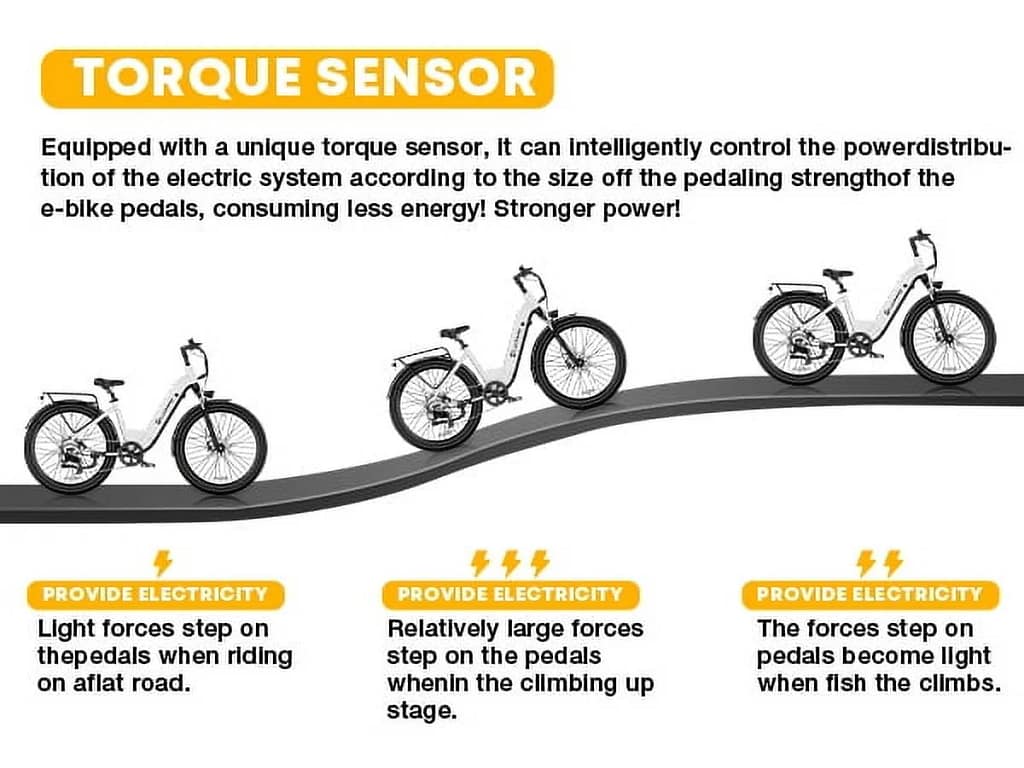 TORQUE SENSOR

Equipped with a unique torque sensor, it can intelligently control the powerdistribution of the electric system according to the size off the pedaling strengthof the e-bike pedals, consuming less energy! Stronger power!

PROVIDE ELECTRICITY
Light forces step on thepedals when riding on aflat road.

PROVIDE ELECTRICITY
Relatively large forces step on the pedals whenin the climbing up stage.

PROVIDE ELECTRICITY
The forces step on pedals become light when fish the climbs.